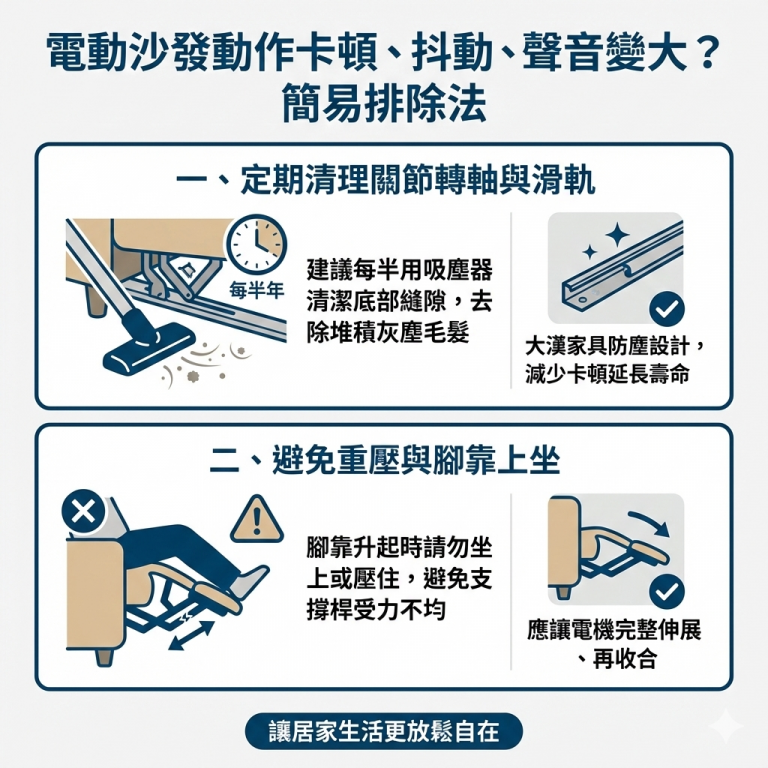 電動沙發動作卡頓、抖動、聲音變大？
簡易排除法

一、定期清理關節轉軸與滑軌

每半年

建議每半用吸塵器清潔底部縫隙，去除堆積灰塵毛髮

大漢家具防塵設計，減少卡頓延長壽命

二、避免重壓與腳靠上坐

腳靠升起時請勿坐上或壓住，避免支撐桿受力不均

應讓電機完整伸展、再收合

讓居家生活更放鬆自在