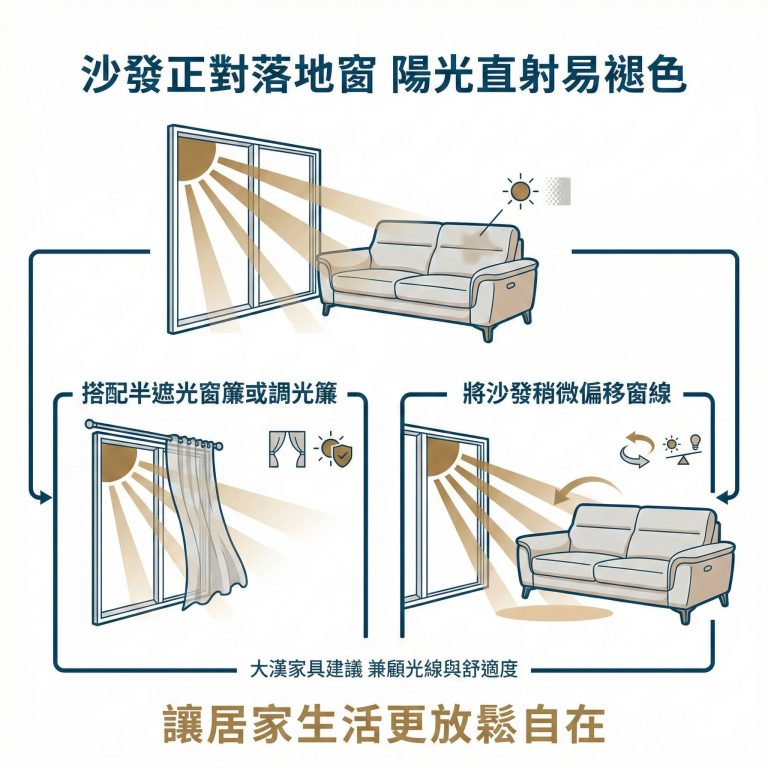 沙發正對落地窗 陽光直射易褪色

搭配半遮光窗簾或調光簾

將沙發稍微偏移窗線

大漢家具建議 兼顧光線與舒適度

讓居家生活更放鬆自在