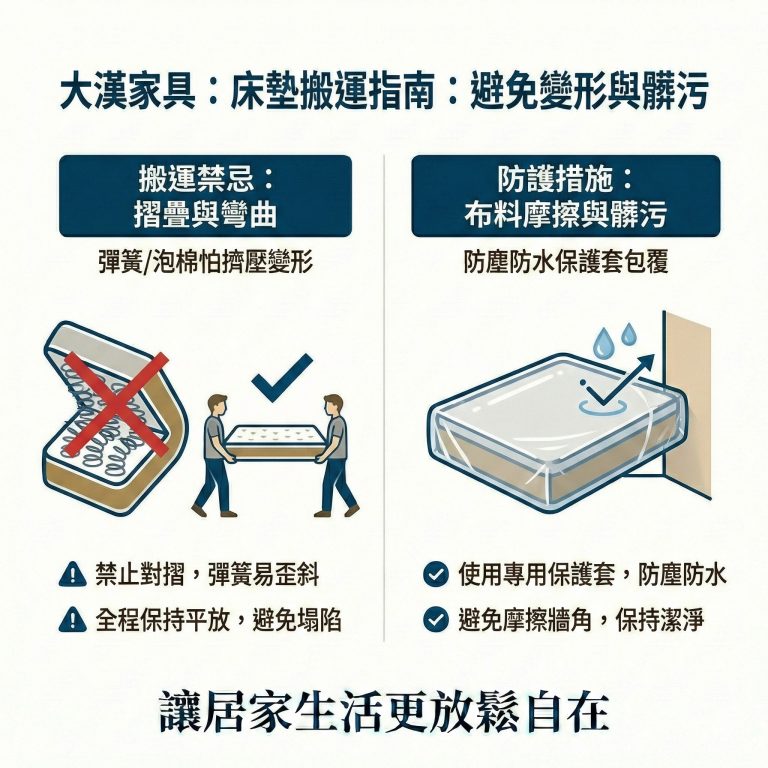 大漢家具：床墊搬運指南：避免變形與髒污

搬運禁忌：
摺疊與彎曲

彈簧/泡棉怕擠壓變形

禁止對摺，彈簧易歪斜

全程保持平放，避免塌陷

防護措施：
布料摩擦與髒污

防塵防水保護套包覆

使用專用保護套，防塵防水

避免摩擦牆角，保持潔淨

讓居家生活更放鬆自在