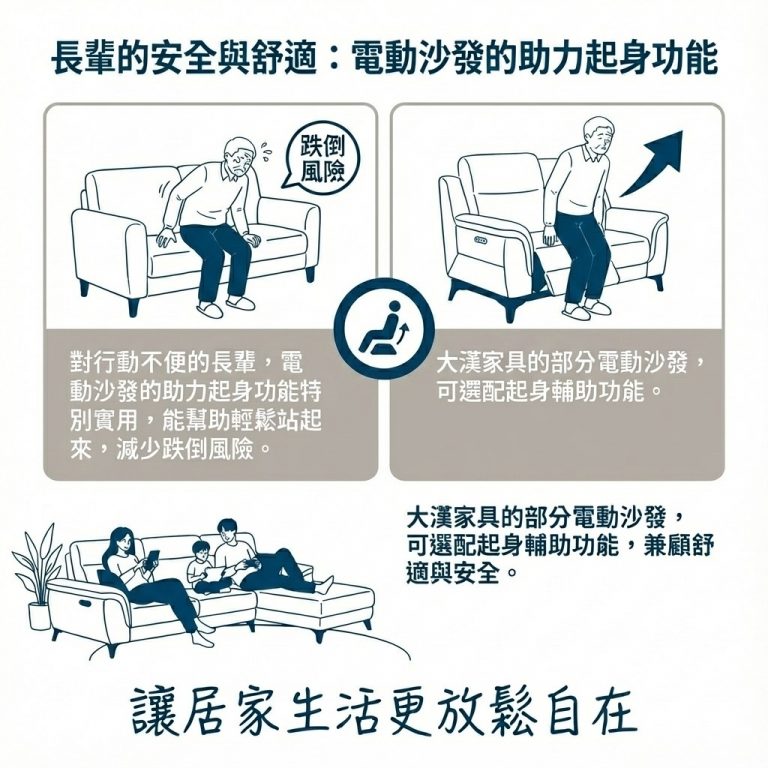 長輩的安全與舒適：電動沙發的助力起身功能

跌倒風險

對行動不便的長輩，電動沙發的助力起身功能特別實用，能幫助輕鬆站起來，減少跌倒風險。

大漢家具的部分電動沙發，可選配起身輔助功能。

大漢家具的部分電動沙發，可選配起身輔助功能，兼顧舒適與安全。

讓居家生活更放鬆自在