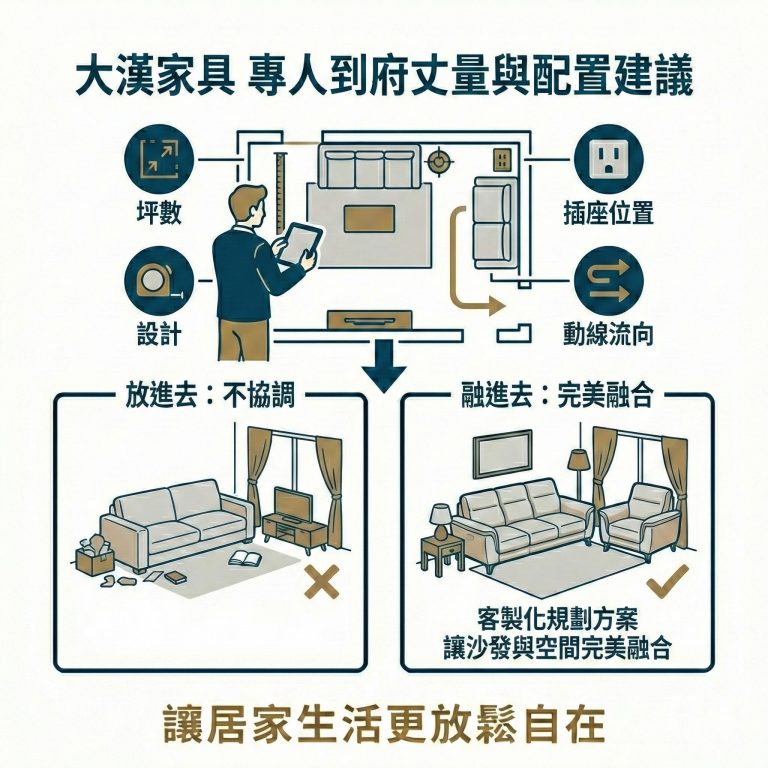 大漢家具 專人到府丈量與配置建議

坪數

設計

插座位置

動線流向

放進去：不協調

融進去：完美融合

客製化規劃方案
讓沙發與空間完美融合

讓居家生活更放鬆自在