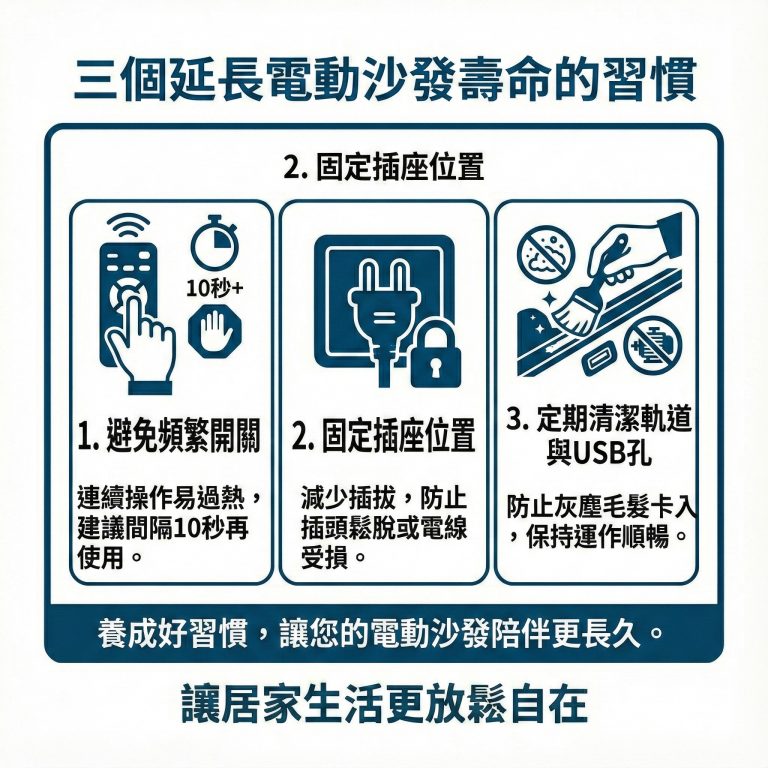 三個延長電動沙發壽命的習慣

2. 固定插座位置

10秒+

1. 避免頻繁開關

連續操作易過熱，建議間隔10秒再使用。

2. 固定插座位置

減少插拔，防止插頭鬆脫或電線受損。

3. 定期清潔軌道與USB孔

防止灰塵毛髮卡入，保持運作順暢。

養成好習慣，讓您的電動沙發陪伴更長久。

讓居家生活更放鬆自在