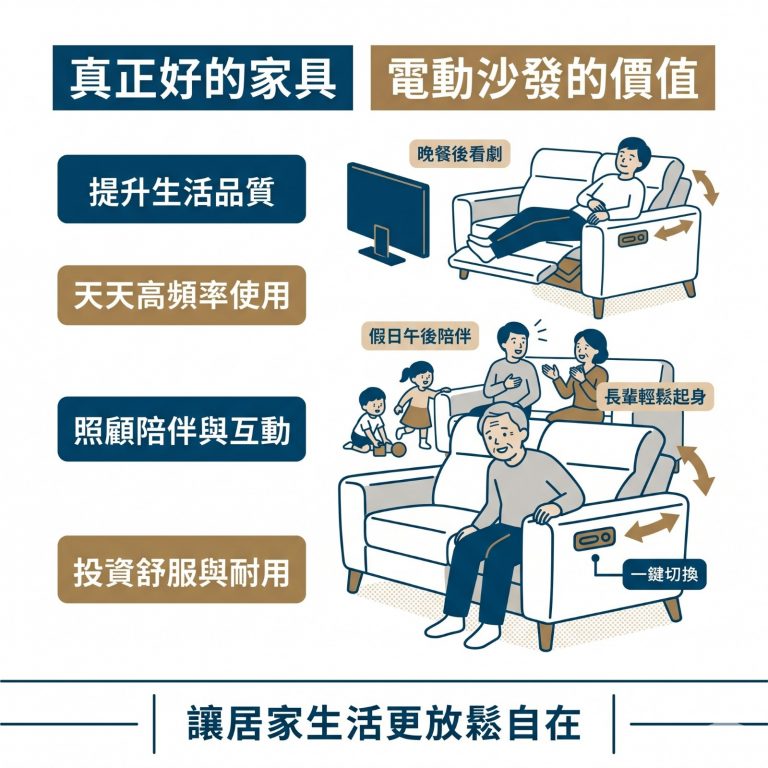 真正好的家具

電動沙發的價值

提升生活品質

天天高頻率使用

照顧陪伴與互動

投資舒服與耐用

晚餐後看劇

假日午後陪伴

長輩輕鬆起身

一鍵切換

讓居家生活更放鬆自在