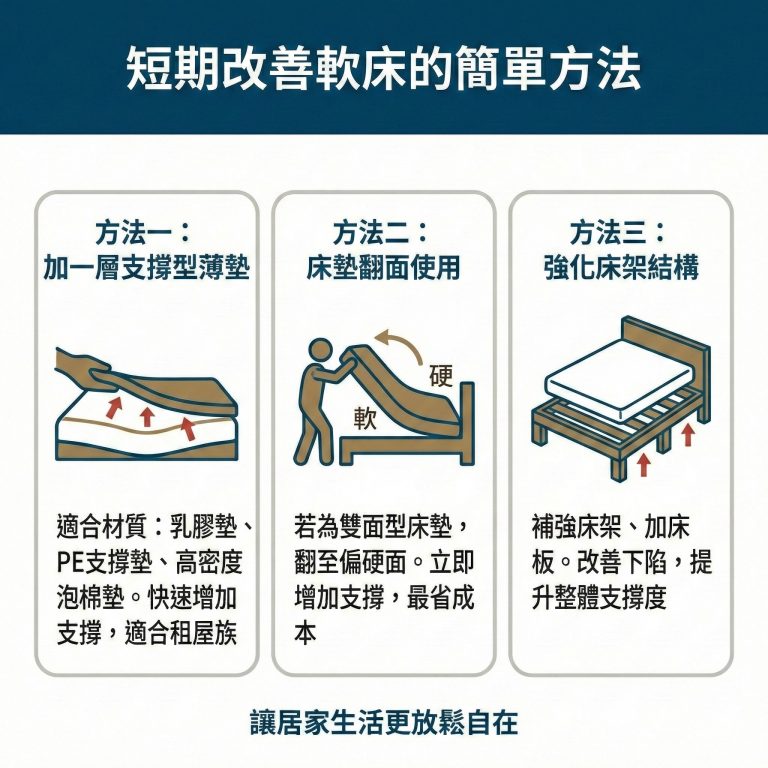 短期改善軟床的簡單方法

方法一：
加一層支撐型薄墊

適合材質：乳膠墊、PE支撐墊、高密度泡棉墊。快速增加支撐，適合租屋族

方法二：
床墊翻面使用

硬

軟

若為雙面型床墊，翻至偏硬面。立即增加支撐，最省成本

方法三：
強化床架結構

補強床架、加床板。改善下陷，提升整體支撐度

讓居家生活更放鬆自在