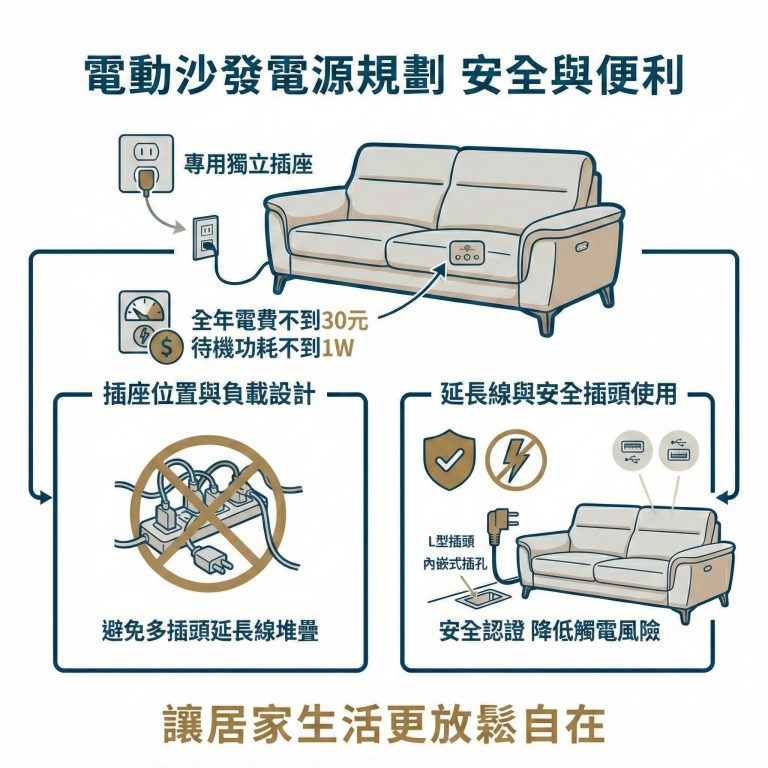 電動沙發電源規劃 安全與便利

專用獨立插座

全年電費不到30元
待機功耗不到1W

插座位置與負載設計

避免多插頭延長線堆疊

延長線與安全插頭使用

L型插頭
內嵌式插孔

安全認證 降低觸電風險

讓居家生活更放鬆自在