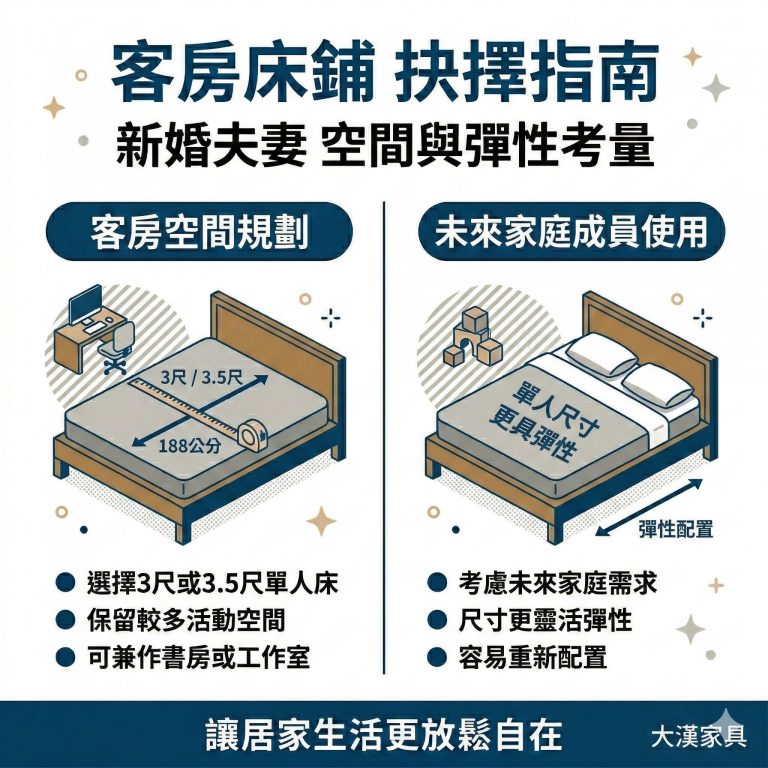 客房床鋪 抉擇指南
新婚夫妻 空間與彈性考量

客房空間規劃

3尺 / 3.5尺
188公分

● 選擇3尺或3.5尺單人床
● 保留較多活動空間
● 可兼作書房或工作室

未來家庭成員使用

單人尺寸
更具彈性

彈性配置

● 考慮未來家庭需求
● 尺寸更靈活彈性
● 容易重新配置

讓居家生活更放鬆自在
大漢家具