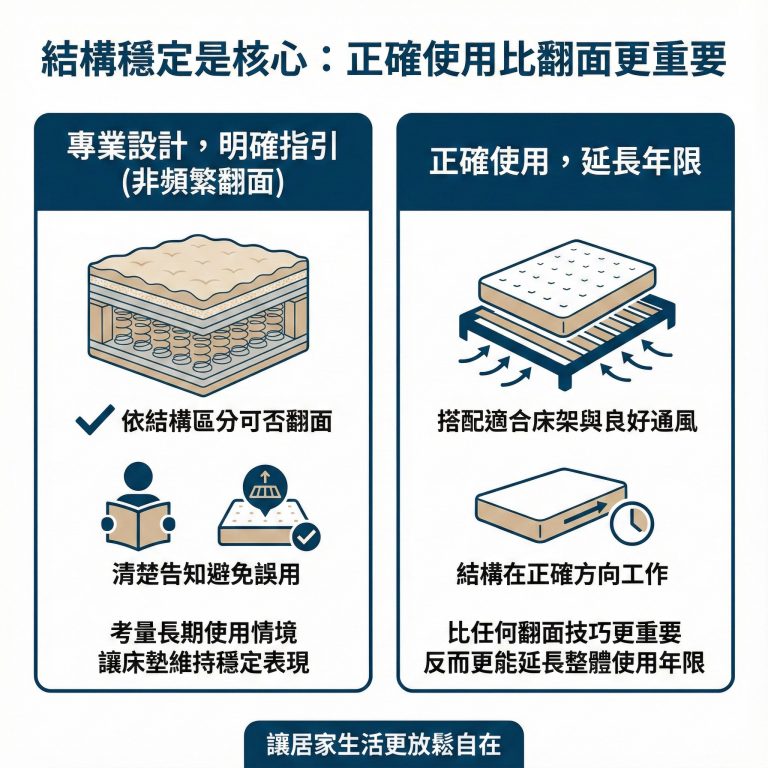 結構穩定是核心：正確使用比翻面更重要

專業設計，明確指引
(非頻繁翻面)

依結構區分可否翻面

清楚告知避免誤用

考量長期使用情境
讓床墊維持穩定表現

正確使用，延長年限

搭配適合床架與良好通風

結構在正確方向工作

比任何翻面技巧更重要
反而更能延長整體使用年限

讓居家生活更放鬆自在