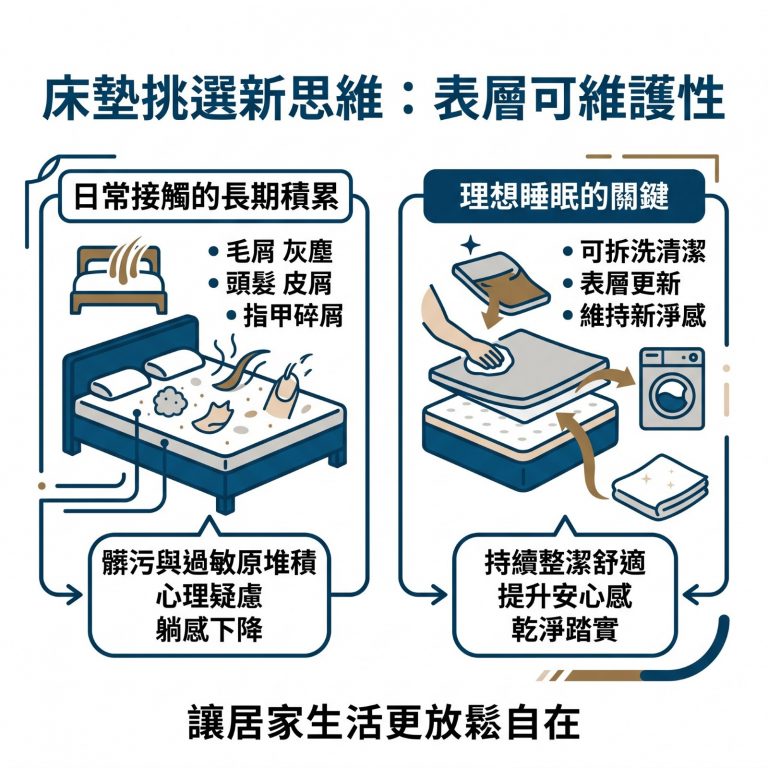 床墊挑選新思維：表層可維護性

日常接觸的長期積累

• 毛屑 灰塵
• 頭髮 皮屑
• 指甲碎屑

髒污與過敏原堆積
心理疑慮
躺感下降

理想睡眠的關鍵

• 可拆洗清潔
• 表層更新
• 維持新淨感

持續整潔舒適
提升安心感
乾淨踏實

讓居家生活更放鬆自在