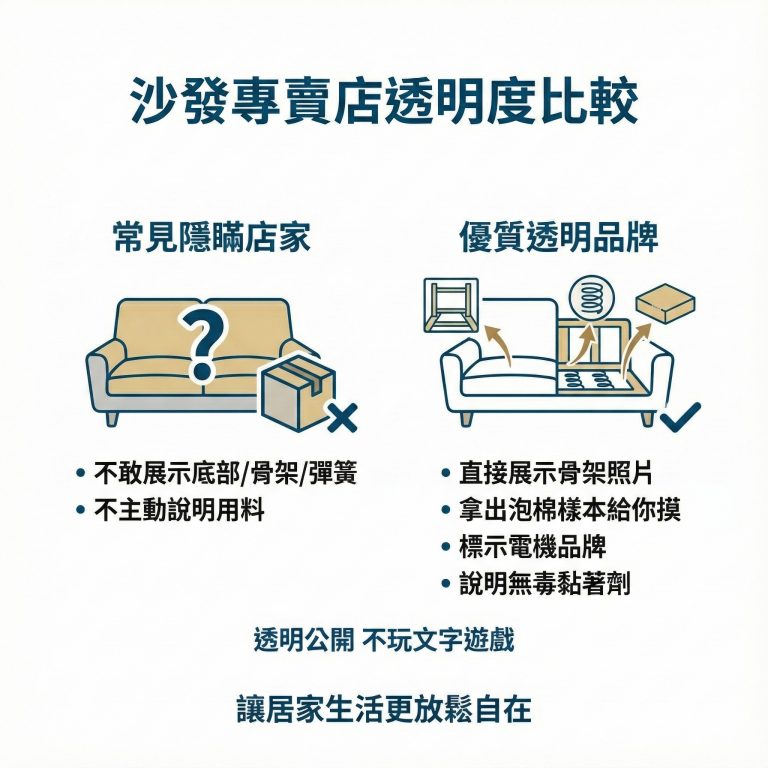 沙發專賣店透明度比較

常見隱瞞店家

?

• 不敢展示底部/骨架/彈簧
• 不主動說明用料

優質透明品牌

• 直接展示骨架照片
• 拿出泡棉樣本給你摸
• 標示電機品牌
• 說明無毒黏著劑

透明公開 不玩文字遊戲

讓居家生活更放鬆自在