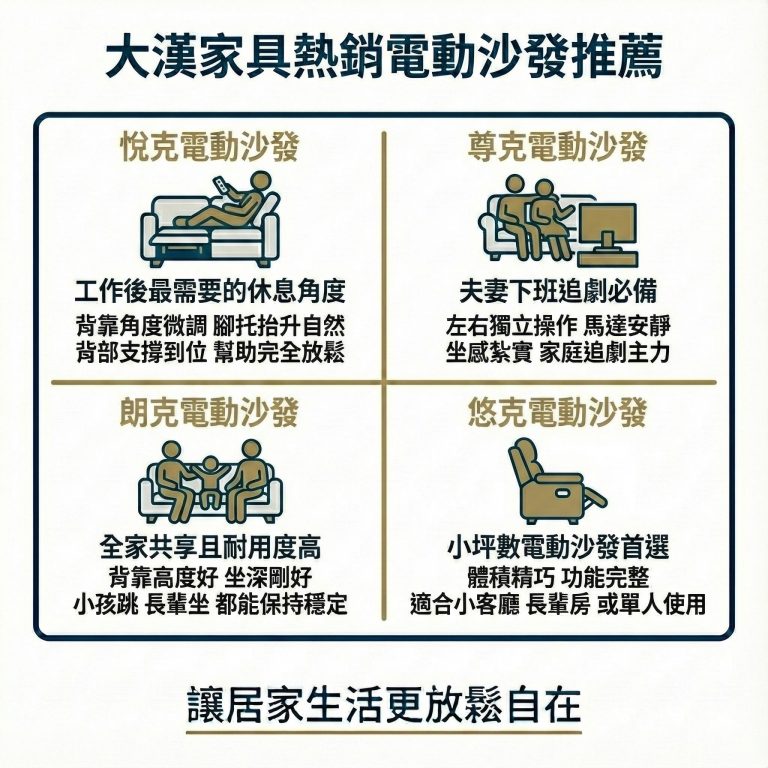 大漢家具熱銷電動沙發推薦

悅克電動沙發

工作後最需要的休息角度
背靠角度微調 腳托抬升自然
背部支撐到位 幫助完全放鬆

尊克電動沙發

夫妻下班追劇必備
左右獨立操作 馬達安靜
坐感紮實 家庭追劇主力

朗克電動沙發

全家共享且耐用度高
背靠高度好 坐深剛好
小孩跳 長輩坐 都能保持穩定

悠克電動沙發

小坪數電動沙發首選
體積精巧 功能完整
適合小客廳 長輩房 或單人使用

讓居家生活更放鬆自在