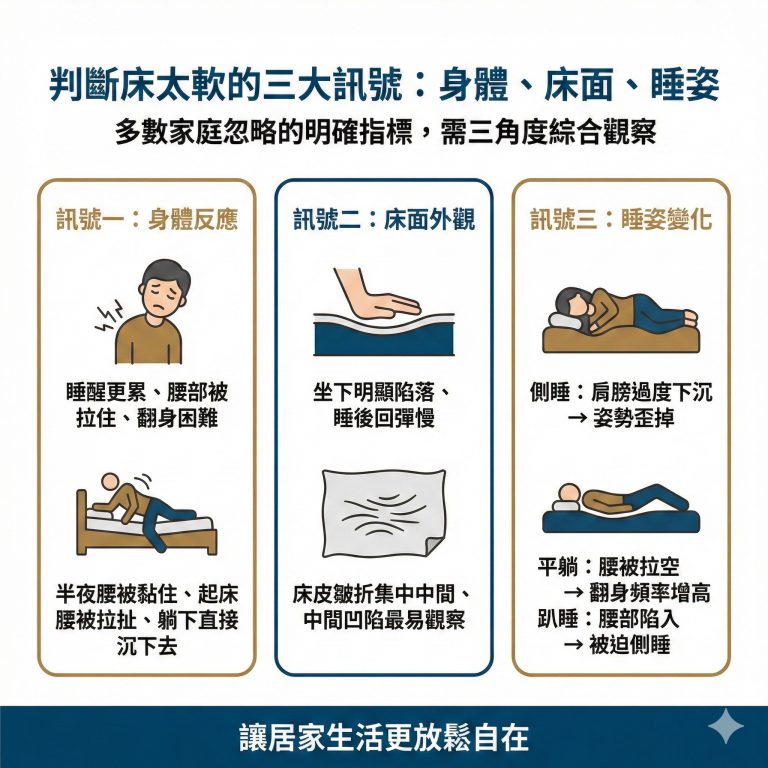 判斷床太軟的三大訊號：身體、床面、睡姿

多數家庭忽略的明確指標，需三角度綜合觀察

訊號一：身體反應

睡醒更累、腰部被拉住、翻身困難

半夜腰被黏住、起床腰被拉扯、躺下直接沉下去

訊號二：床面外觀

坐下明顯陷落、睡後回彈慢

床皮皺折集中中間、中間凹陷最易觀察

訊號三：睡姿變化

側睡：肩膀過度下沉
→ 姿勢歪掉

平躺：腰被拉空
→ 翻身頻率增高
趴睡：腰部陷入
→ 被迫側睡

讓居家生活更放鬆自在