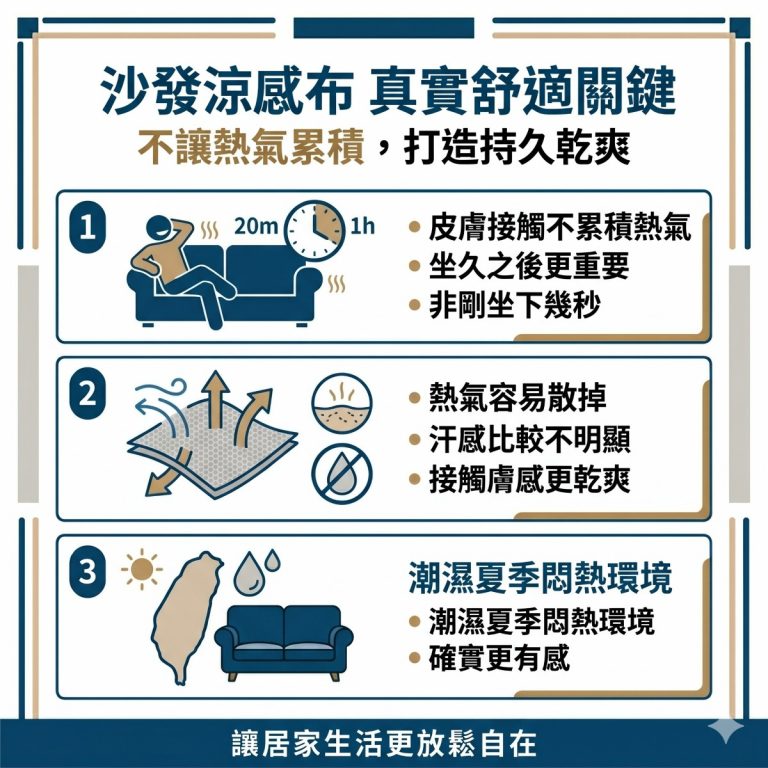 沙發涼感布 真實舒適關鍵
不讓熱氣累積，打造持久乾爽

1
20m
1h
• 皮膚接觸不累積熱氣
• 坐久之後更重要
• 非剛坐下幾秒

2
• 熱氣容易散掉
• 汗感比較不明顯
• 接觸膚感更乾爽

3
潮濕夏季悶熱環境
• 潮濕夏季悶熱環境
• 確實更有感

讓居家生活更放鬆自在