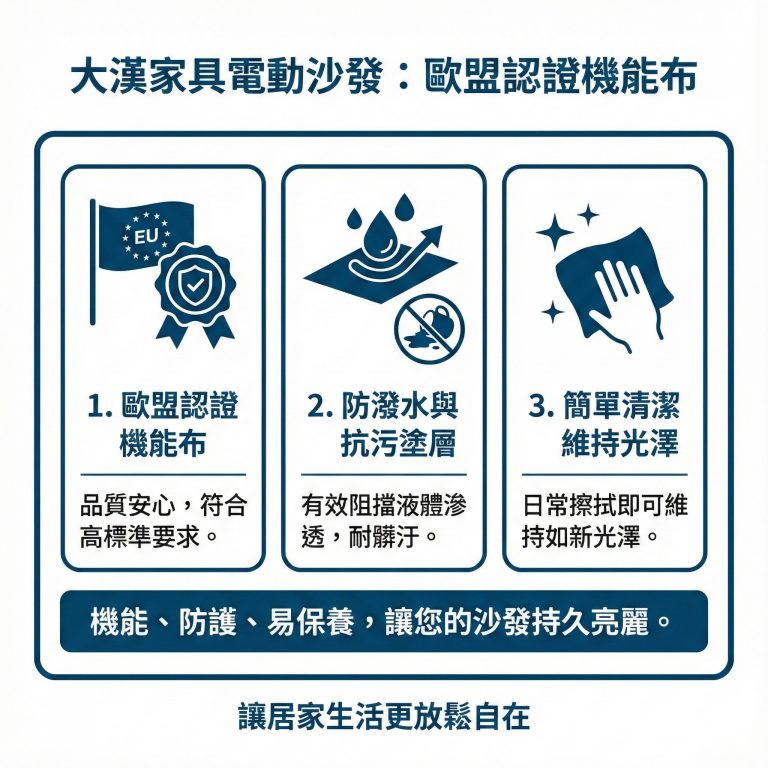 大漢家具電動沙發：歐盟認證機能布

EU

1. 歐盟認證機能布

品質安心，符合高標準要求。

2. 防潑水與抗污塗層

有效阻擋液體滲透，耐髒汙。

3. 簡單清潔維持光澤

日常擦拭即可維持如新光澤。

機能、防護、易保養，讓您的沙發持久亮麗。

讓居家生活更放鬆自在