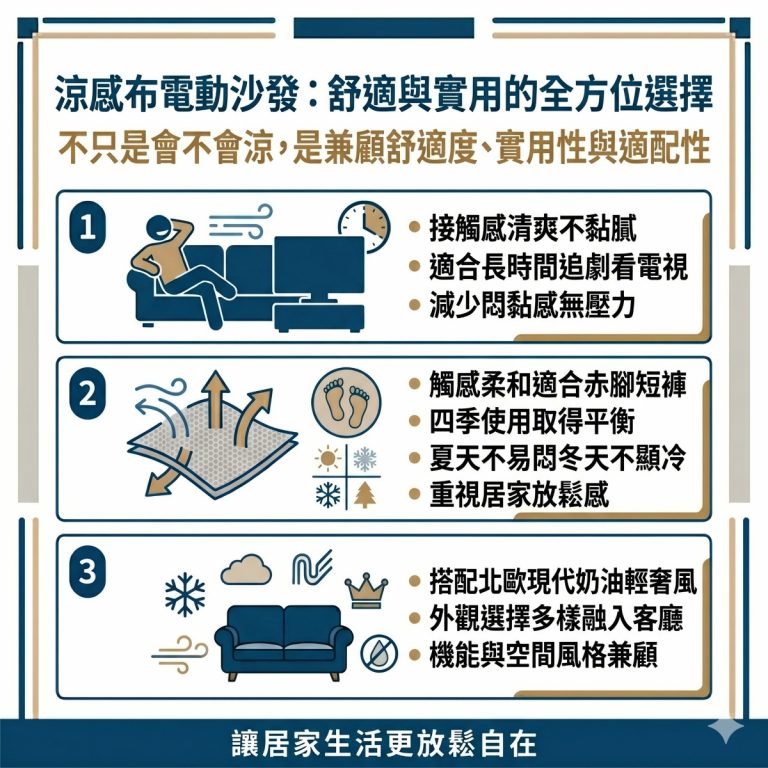 涼感布電動沙發：舒適與實用的全方位選擇

不只是會不會涼，是兼顧舒適度、實用性與適配性

1

• 接觸感清爽不黏膩
• 適合長時間追劇看電視
• 減少悶黏感無壓力

2

• 觸感柔和適合赤腳短褲
• 四季使用取得平衡
• 夏天不易悶冬天不顯冷
• 重視居家放鬆感

3

• 搭配北歐現代奶油輕奢風
• 外觀選擇多樣融入客廳
• 機能與空間風格兼顧

讓居家生活更放鬆自在