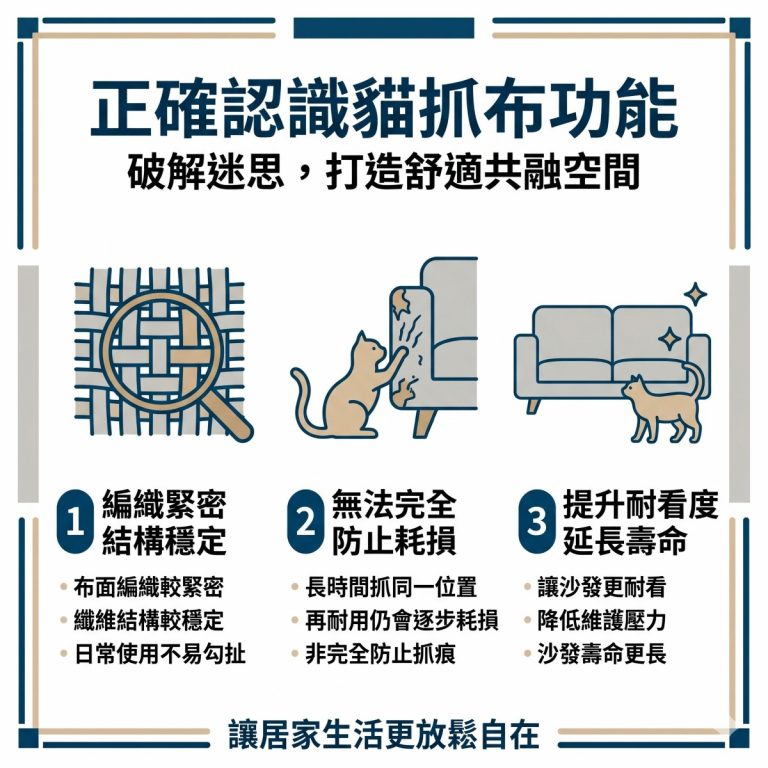 正確認識貓抓布功能
破解迷思，打造舒適共融空間

1 編織緊密
結構穩定

• 布面編織較緊密
• 纖維結構較穩定
• 日常使用不易勾扯

2 無法完全
防止耗損

• 長時間抓同一位置
• 再耐用仍會逐步耗損
• 非完全防止抓痕

3 提升耐看度
延長壽命

• 讓沙發更耐看
• 降低維護壓力
• 沙發壽命更長

讓居家生活更放鬆自在