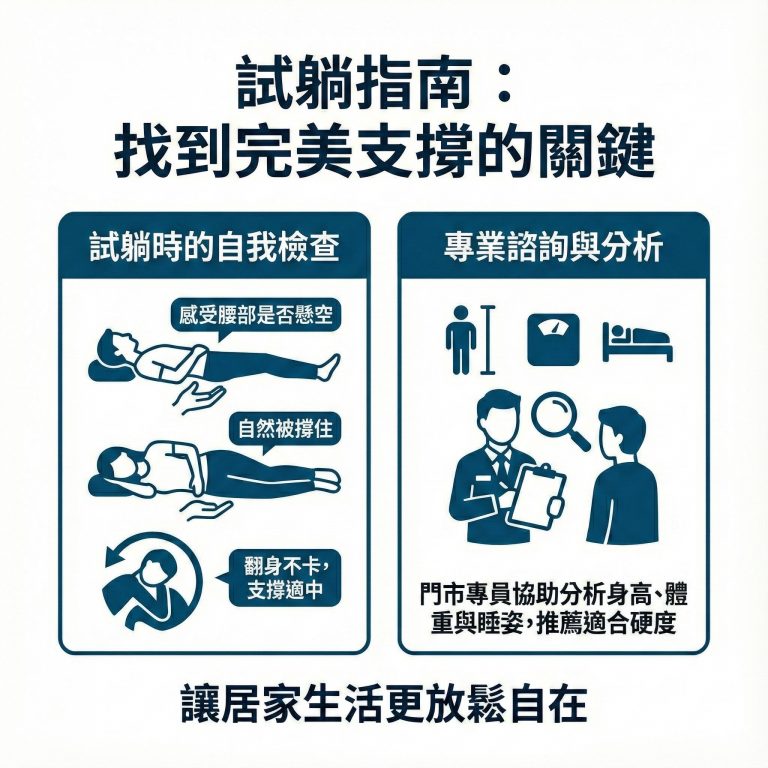 試躺指南：
找到完美支撐的關鍵

試躺時的自我檢查

感受腰部是否懸空

自然被撐住

翻身不卡，支撐適中

專業諮詢與分析

門市專員協助分析身高、體重與睡姿，推薦適合硬度

讓居家生活更放鬆自在