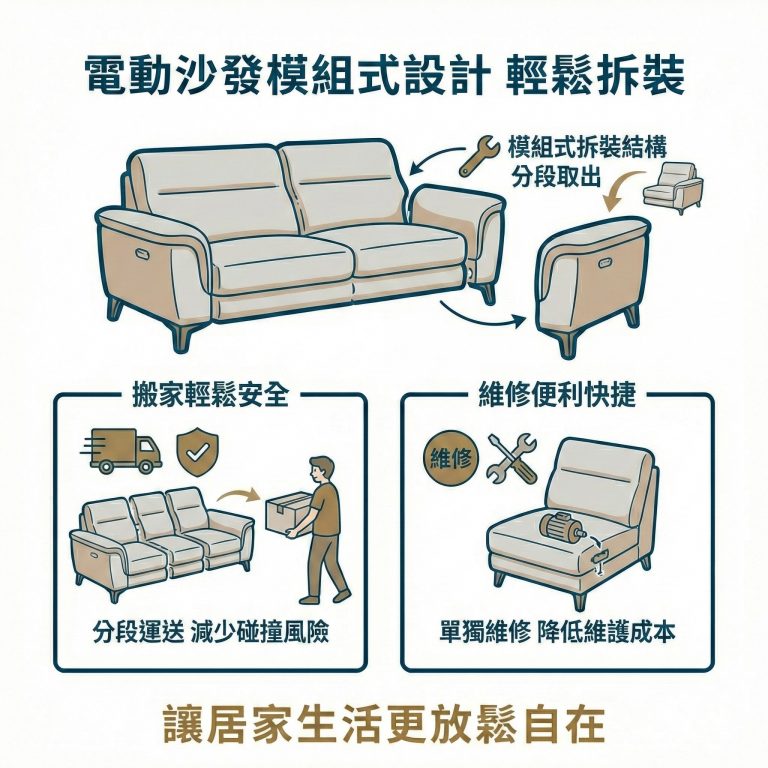 電動沙發模組式設計 輕鬆拆裝

模組式拆裝結構
分段取出

搬家輕鬆安全

分段運送 減少碰撞風險

維修便利快捷

維修

單獨維修 降低維護成本

讓居家生活更放鬆自在