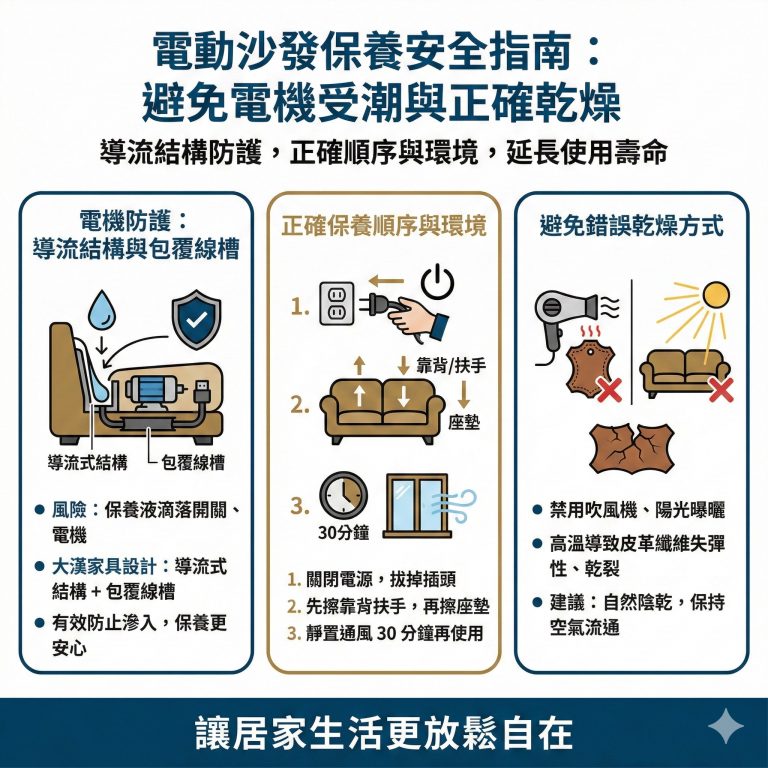 電動沙發保養安全指南：
避免電機受潮與正確乾燥

導流結構防護，正確順序與環境，延長使用壽命

電機防護：
導流結構與包覆線槽

導流式結構
包覆線槽

● 風險：保養液滴落開關、電機
● 大漢家具設計：導流式結構 + 包覆線槽
● 有效防止滲入，保養更安心

正確保養順序與環境

1.

2.
靠背/扶手
座墊

3.
30分鐘

1. 關閉電源，拔掉插頭
2. 先擦靠背扶手，再擦座墊
3. 靜置通風 30 分鐘再使用

避免錯誤乾燥方式

● 禁用吹風機、陽光曝曬
● 高溫導致皮革纖維失彈性、乾裂
● 建議：自然陰乾，保持空氣流通

讓居家生活更放鬆自在