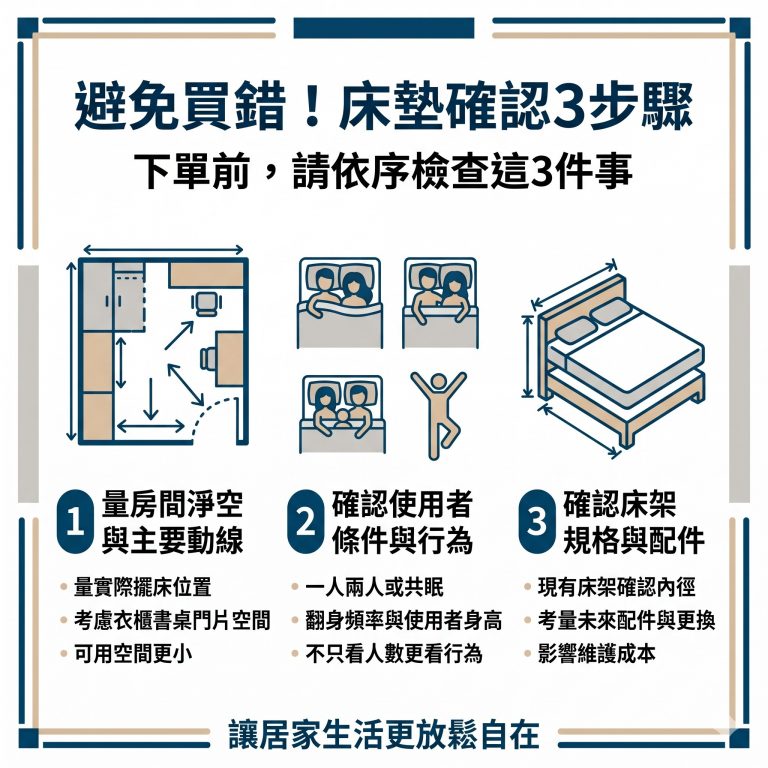 避免買錯！床墊確認3步驟

下單前，請依序檢查這3件事

1 量房間淨空與主要動線

• 量實際擺床位置
• 考慮衣櫃書桌門片空間
• 可用空間更小

2 確認使用者條件與行為

• 一人兩人或共眠
• 翻身頻率與使用者身高
• 不只看人數更看行為

3 確認床架規格與配件

• 現有床架確認內徑
• 考量未來配件與更換
• 影響維護成本

讓居家生活更放鬆自在