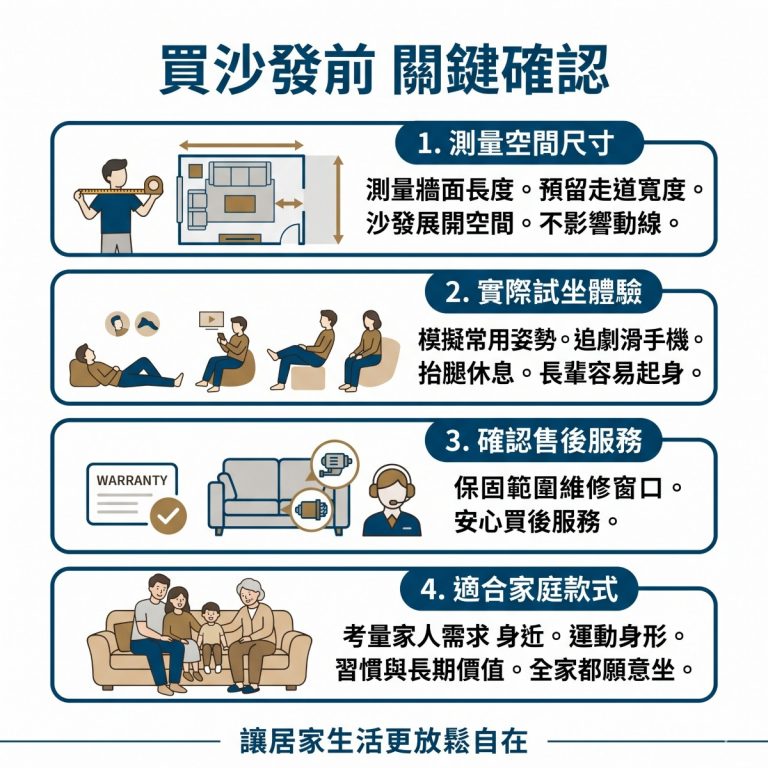 買沙發前 關鍵確認

1. 測量空間尺寸

測量牆面長度。預留走道寬度。
沙發展開空間。不影響動線。

2. 實際試坐體驗

模擬常用姿勢。追劇滑手機。
抬腿休息。長輩容易起身。

3. 確認售後服務

WARRANTY

保固範圍維修窗口。
安心買後服務。

4. 適合家庭款式

考量家人需求 身近。運動身形。
習慣與長期價值。全家都願意坐。

讓居家生活更放鬆自在