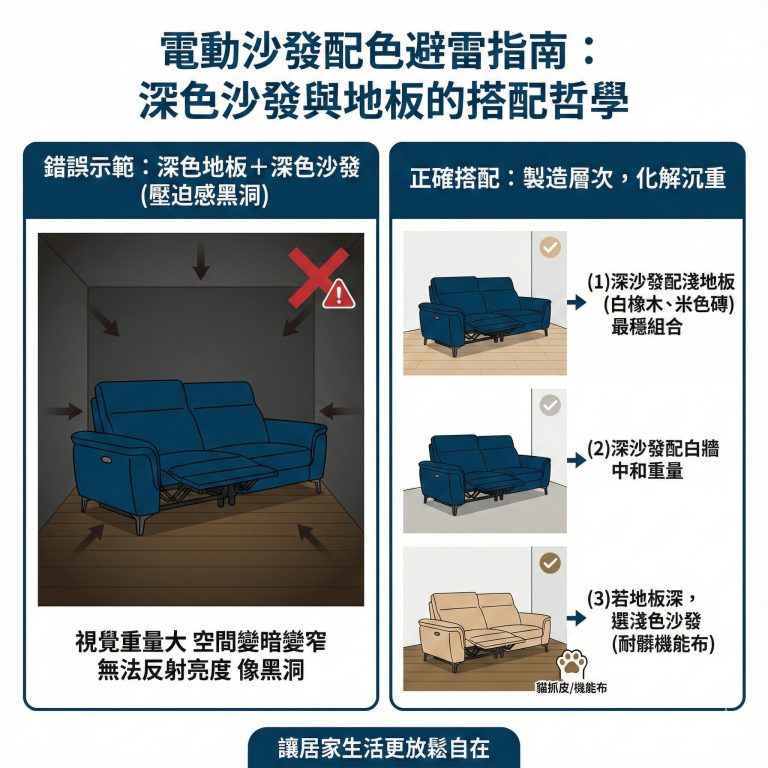 電動沙發配色避雷指南：
深色沙發與地板的搭配哲學

錯誤示範：深色地板＋深色沙發
(壓迫感黑洞)

視覺重量大 空間變暗變窄
無法反射亮度 像黑洞

正確搭配：製造層次，化解沉重

(1)深沙發配淺地板
(白橡木、米色磚)
最穩組合

(2)深沙發配白牆
中和重量

(3)若地板深，
選淺色沙發
(耐髒機能布)

貓抓皮/機能布

讓居家生活更放鬆自在