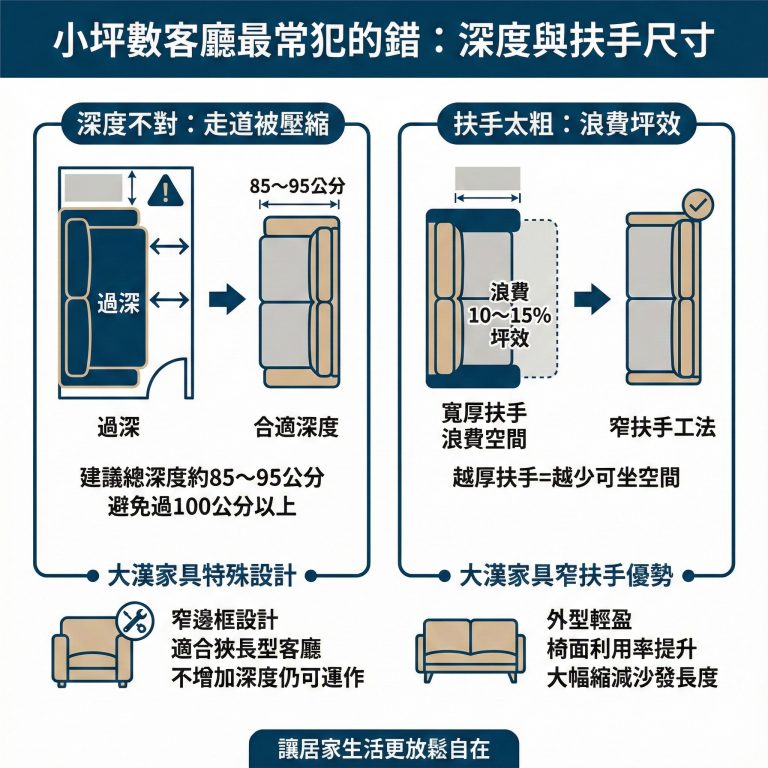 小坪數客廳最常犯的錯：深度與扶手尺寸

深度不對：走道被壓縮

過深

85～95公分

過深

合適深度

建議總深度約85～95公分
避免過100公分以上

大漢家具特殊設計

窄邊框設計
適合狹長型客廳
不增加深度仍可運作

扶手太粗：浪費坪效

浪費
10～15%
坪效

寬厚扶手
浪費空間

窄扶手工法

越厚扶手=越少可坐空間

大漢家具窄扶手優勢

外型輕盈
椅面利用率提升
大幅縮減沙發長度

讓居家生活更放鬆自在