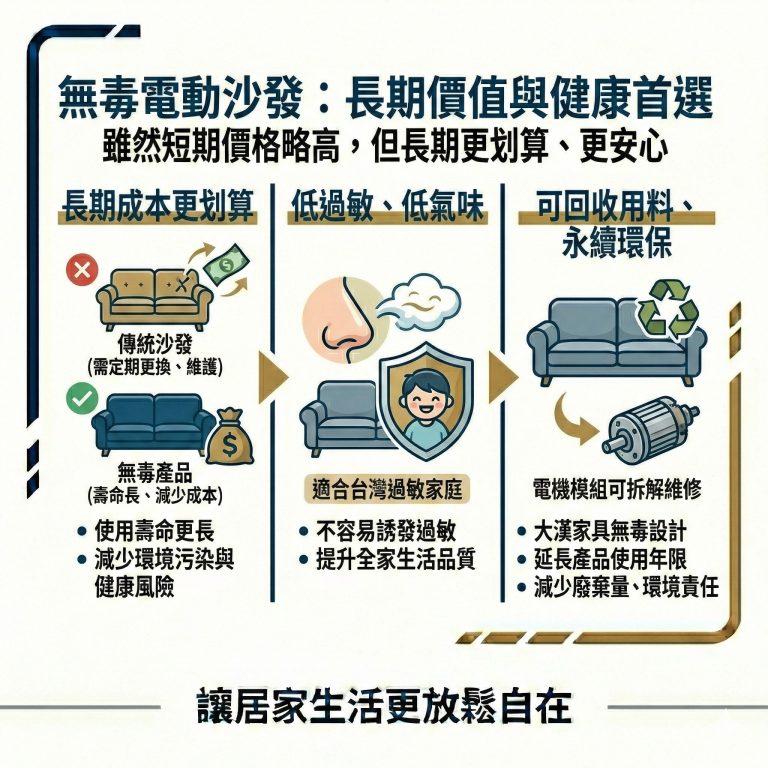 無毒電動沙發：長期價值與健康首選
雖然短期價格略高，但長期更划算、更安心

長期成本更划算

傳統沙發
(需定期更換、維護)

無毒產品
(壽命長、減少成本)

• 使用壽命更長
• 減少環境污染與健康風險

低過敏、低氣味

適合台灣過敏家庭

• 不容易誘發過敏
• 提升全家生活品質

可回收用料、永續環保

電機模組可拆解維修

• 大漢家具無毒設計
• 延長產品使用年限
• 減少廢棄量、環境責任

讓居家生活更放鬆自在