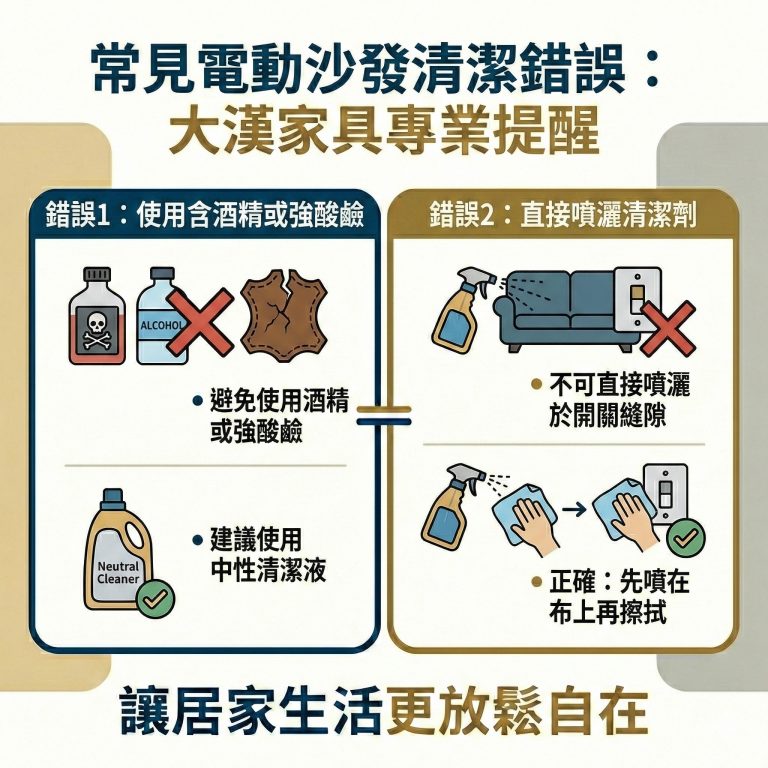 常見電動沙發清潔錯誤：
大漢家具專業提醒

錯誤1：使用含酒精或強酸鹼

ALCOHOL

• 避免使用酒精或強酸鹼

Neutral Cleaner

• 建議使用中性清潔液

錯誤2：直接噴灑清潔劑

• 不可直接噴灑於開關縫隙

• 正確：先噴在布上再擦拭

讓居家生活更放鬆自在