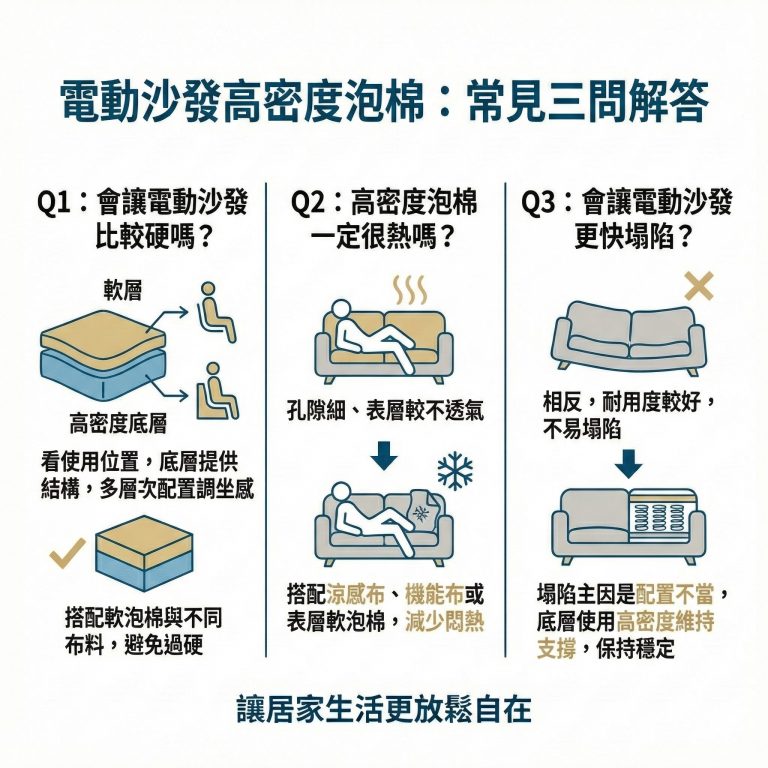 電動沙發高密度泡棉：常見三問解答

Q1：會讓電動沙發比較硬嗎？

軟層

高密度底層

看使用位置，底層提供結構，多層次配置調坐感

搭配軟泡棉與不同布料，避免過硬

Q2：高密度泡棉一定很熱嗎？

孔隙細、表層較不透氣

搭配涼感布、機能布或表層軟泡棉，減少悶熱

Q3：會讓電動沙發更快塌陷？

相反，耐用度較好，不易塌陷

塌陷主因是配置不當，底層使用高密度維持支撐，保持穩定

讓居家生活更放鬆自在