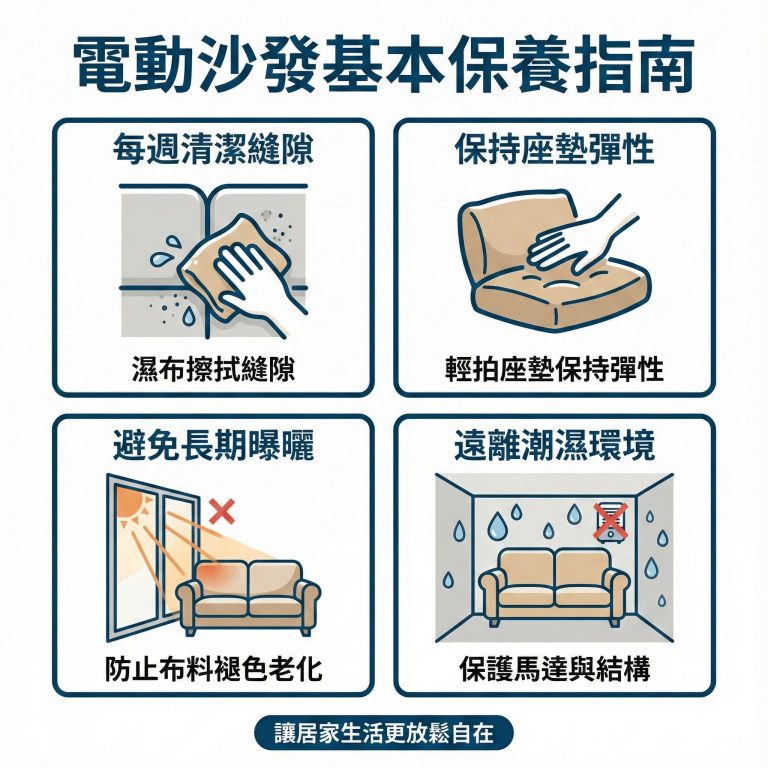 電動沙發基本保養指南

每週清潔縫隙

濕布擦拭縫隙

保持座墊彈性

輕拍座墊保持彈性

避免長期曝曬

防止布料褪色老化

遠離潮濕環境

保護馬達與結構

讓居家生活更放鬆自在