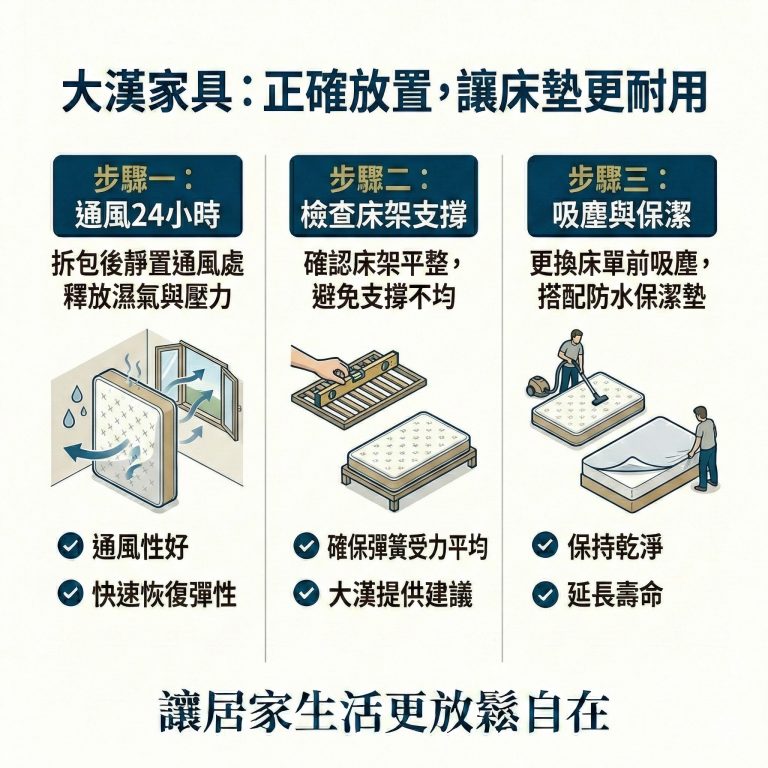 大漢家具：正確放置，讓床墊更耐用

步驟一：
通風24小時

拆包後靜置通風處
釋放濕氣與壓力

通風性好
快速恢復彈性

步驟二：
檢查床架支撐

確認床架平整，
避免支撐不均

確保彈簧受力平均
大漢提供建議

步驟三：
吸塵與保潔

更換床單前吸塵，
搭配防水保潔墊

保持乾淨
延長壽命

讓居家生活更放鬆自在