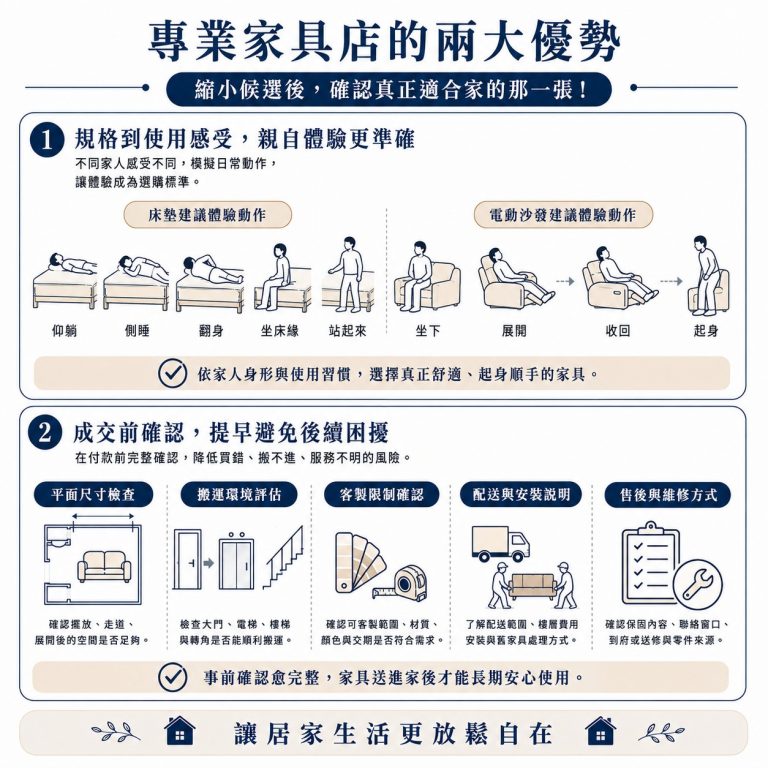 專業家具店的兩大優勢

縮小候選後，確認真正適合家的那一張！

1 規格到使用感受，親自體驗更準確

不同家人感受不同，模擬日常動作，讓體驗成為選購標準。

床墊建議體驗動作

仰躺 側睡 翻身 坐床緣 站起來

電動沙發建議體驗動作

坐下 展開 收回 起身

依家人身形與使用習慣，選擇真正舒適、起身順手的家具。

2 成交前確認，提早避免後續困擾

在付款前完整確認，降低買錯、搬不進、服務不明的風險。

平面尺寸檢查

確認擺放、走道、展開後的空間是否足夠。

搬運環境評估

檢查大門、電梯、樓梯與轉角是否能順利搬運。

客製限制確認

確認可客製範圍、材質、顏色與交期是否符合需求。

配送與安裝說明

了解配送範圍、樓層費用安裝與舊家具處理方式。

售後與維修方式

確認保固內容、聯絡窗口、到府或送修與零件來源。

事前確認愈完整，家具送進家後才能長期安心使用。

讓居家生活更放鬆自在