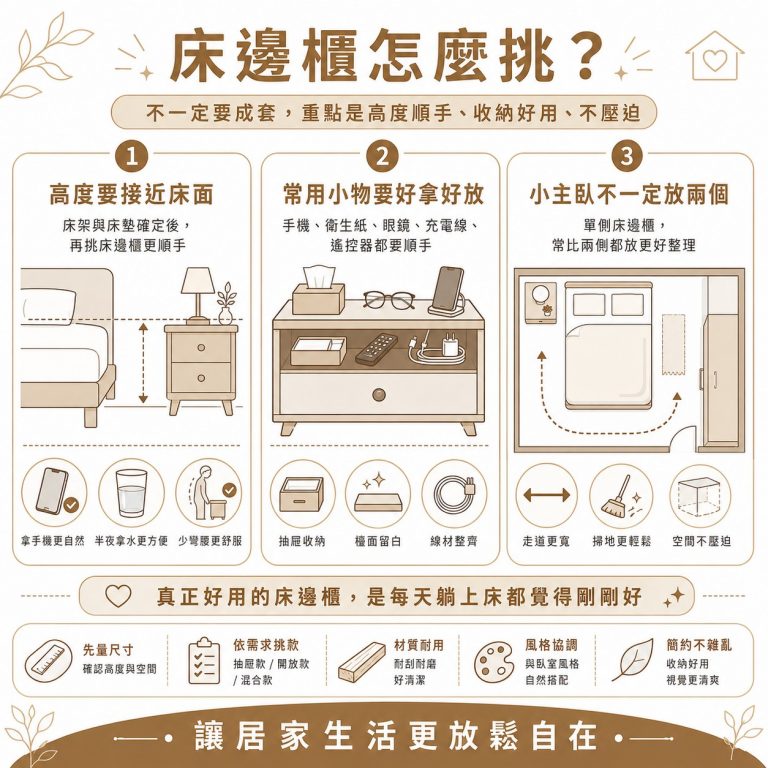 床邊櫃怎麼挑？

不一定要成套，重點是高度順手、收納好用、不壓迫

1
高度要接近床面
床架與床墊確定後，再挑床邊櫃更順手

拿手機更自然　半夜拿水更方便　少彎腰更舒服

2
常用小物要好拿好放
手機、衛生紙、眼鏡、充電線、遙控器都要順手

抽屜收納　檯面留白　線材整齊

3
小主臥不一定放兩個
單側床邊櫃，常比兩側都放更好整理

走道更寬　掃地更輕鬆　空間不壓迫

真正好用的床邊櫃，是每天躺上床都覺得剛剛好

先量尺寸
確認高度與空間

依需求挑款
抽屜款 / 開放款 / 混合款

材質耐用
耐刮耐磨
好清潔

風格協調
與臥室風格
自然搭配

簡約不雜亂
收納好用
視覺更清爽

讓居家生活更放鬆自在