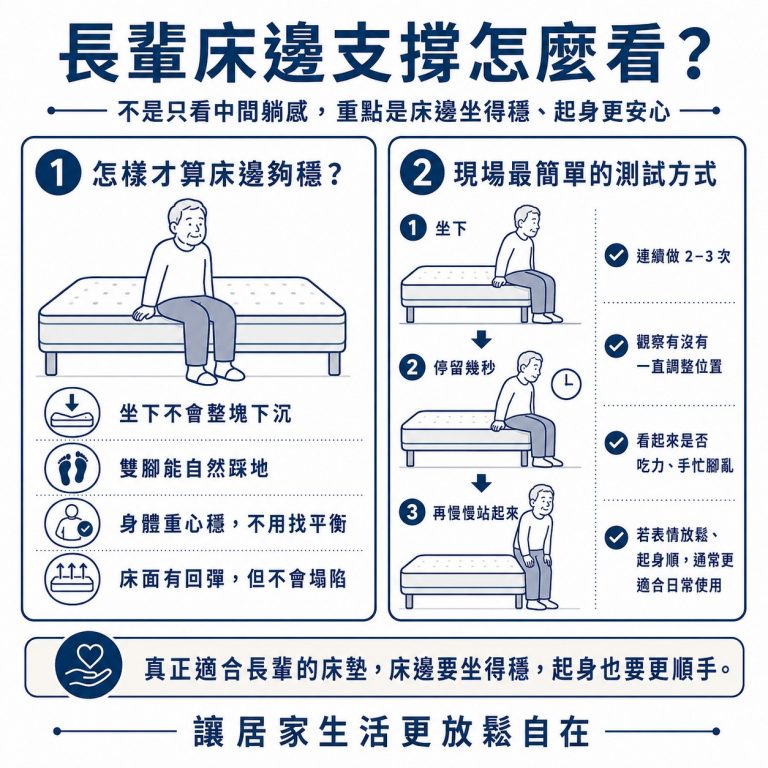 長輩床邊支撐怎麼看?

不是只看中間躺感，重點是床邊坐得穩、起身更安心

1 怎樣才算床邊夠穩?

坐下不會整塊下沉

雙腳能自然踩地

身體重心穩，不用找平衡

床面有回彈，但不會塌陷

2 現場最簡單的測試方式

1 坐下

2 停留幾秒

3 再慢慢站起來

連續做 2–3 次

觀察有沒有一直調整位置

看起來是否吃力、手忙腳亂

若表情放鬆、起身順，通常更適合日常使用

真正適合長輩的床墊，床邊要坐得穩，起身也要更順手。

讓居家生活更放鬆自在