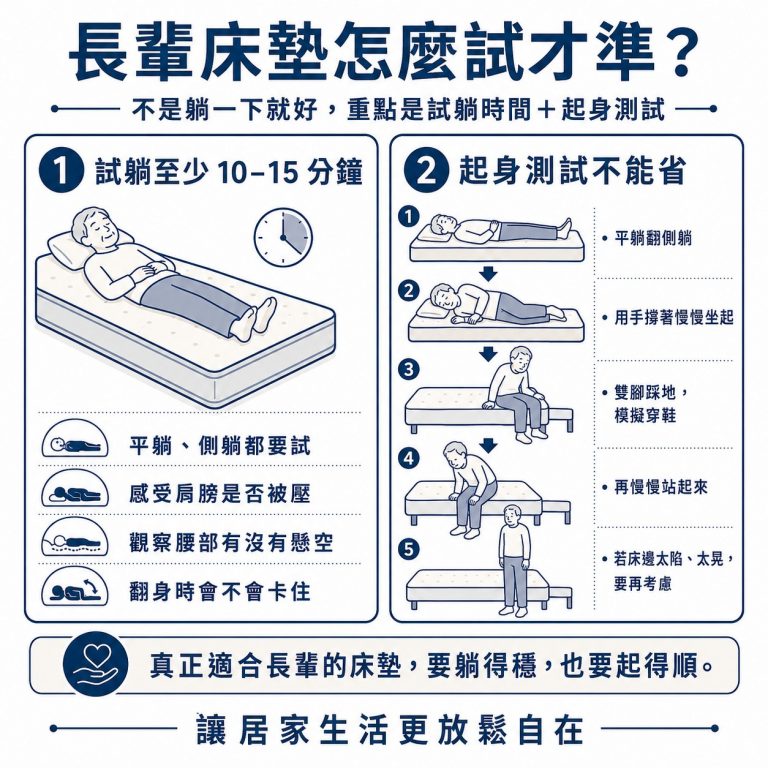 長輩床墊怎麼試才準？

不是躺一下就好，重點是試躺時間＋起身測試

1 試躺至少 10–15 分鐘

平躺、側躺都要試

感受肩膀是否被壓

觀察腰部有沒有懸空

翻身時會不會卡住

2 起身測試不能省

1

• 平躺翻側躺

2

• 用手撐著慢慢坐起

3

• 雙腳踩地，模擬穿鞋

4

• 再慢慢站起來

5

• 若床邊太陷、太晃，要再考慮

真正適合長輩的床墊，要躺得穩，也要起得順。

讓居家生活更放鬆自在