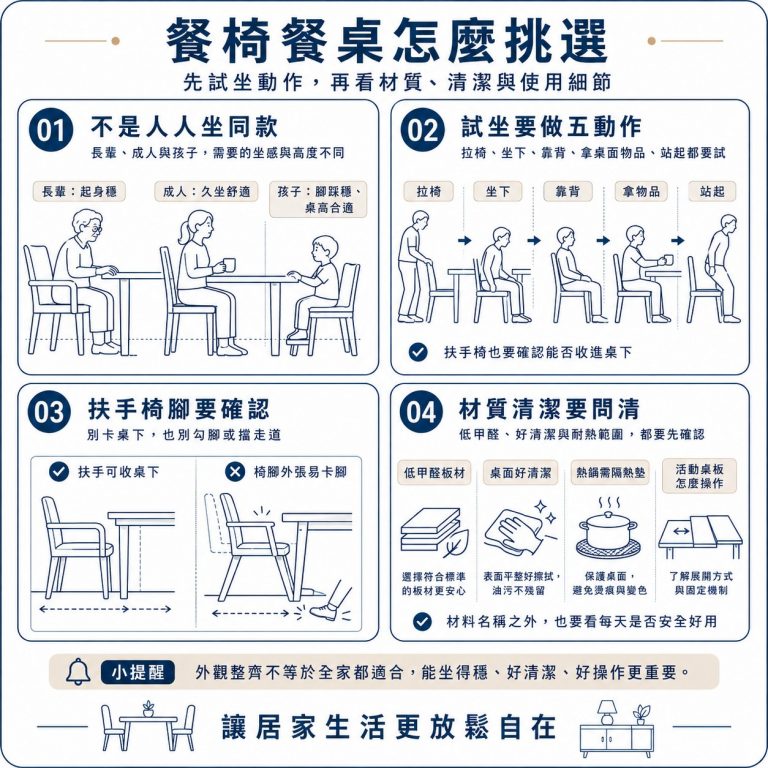 餐椅餐桌怎麼挑選

先試坐動作，再看材質、清潔與使用細節

01 不是人人坐同款

長輩、成人與孩子，需要的坐感與高度不同

長輩：起身穩

成人：久坐舒適

孩子：腳踩穩、桌高合適

02 試坐要做五動作

拉椅、坐下、靠背、拿桌面物品、站起都要試

拉椅

坐下

靠背

拿物品

站起

扶手椅也要確認能否收進桌下

03 扶手椅腳要確認

別卡桌下，也別勾腳或擋走道

扶手可收桌下

椅腳外張易卡腳

04 材質清潔要問清

低甲醛、好清潔與耐熱範圍，都要先確認

低甲醛板材

桌面好清潔

熱鍋需隔熱墊

活動桌板怎麼操作

選擇符合標準的板材更安心

表面平整好擦拭，油污不殘留

保護桌面，避免燙痕與變色

了解展開方式與固定機制

材料名稱之外，也要看每天是否安全好用

小提醒 外觀整齊不等於全家都適合，能坐得穩、好清潔、好操作更重要。

讓居家生活更放鬆自在