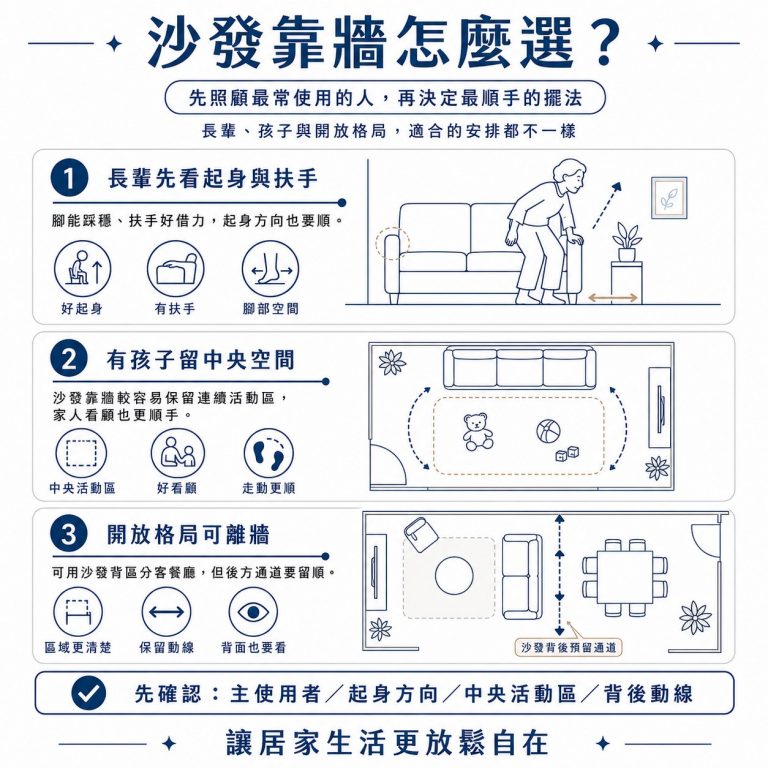 沙發靠牆怎麼選？

先照顧最常使用的人，再決定最順手的擺法

長輩、孩子與開放格局，適合的安排都不一樣

1 長輩先看起身與扶手

腳能踩穩、扶手好借力，起身方向也要順。

好起身
有扶手
腳部空間

2 有孩子留中央空間

沙發靠牆較容易保留連續活動區，家人看顧也更順手。

中央活動區
好看顧
走動更順

3 開放格局可離牆

可用沙發背區分客餐廳，但後方通道要留順。

區域更清楚
保留動線
背面也要看

沙發背後預留通道

先確認：主使用者／起身方向／中央活動區／背後動線

讓居家生活更放鬆自在